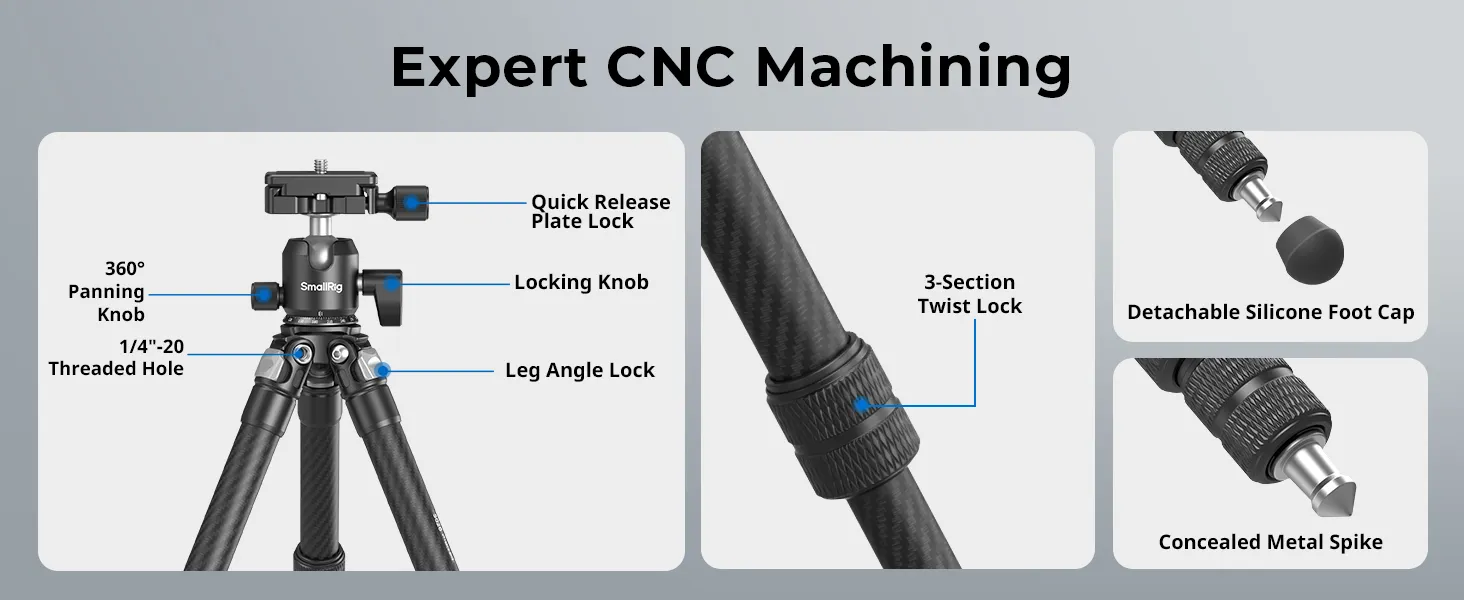 Expert CNC Machining

Quick Release Plate Lock

360° Panning Knob

SmallRig

Locking Knob

1/4"-20 Threaded Hole

Leg Angle Lock

3-Section Twist Lock

Detachable Silicone Foot Cap

Concealed Metal Spike